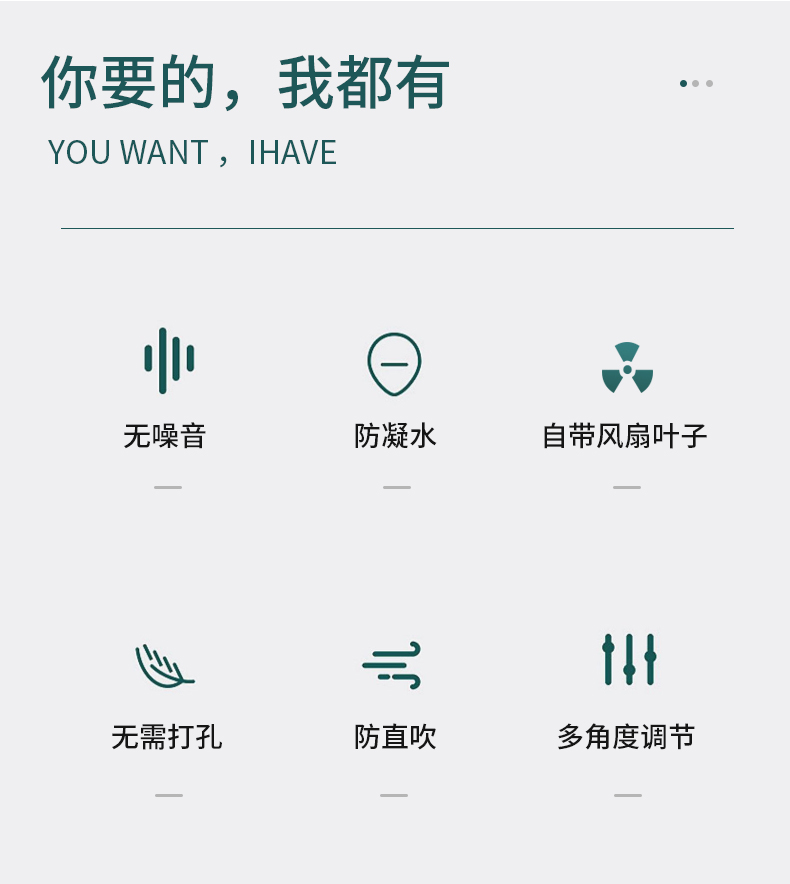 你要的，我都有

YOU WANT，IHAVE

无噪音

防凝水

自带风扇叶子

无需打孔

防直吹

多角度调节